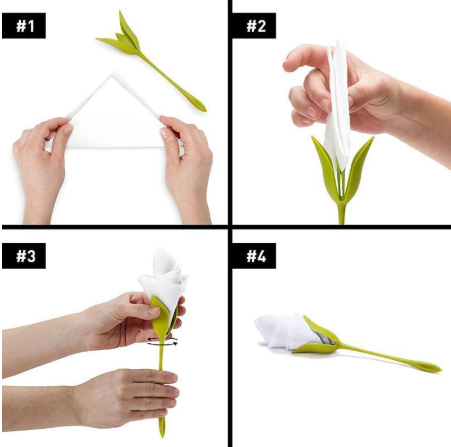 #1

#2

#3

#4